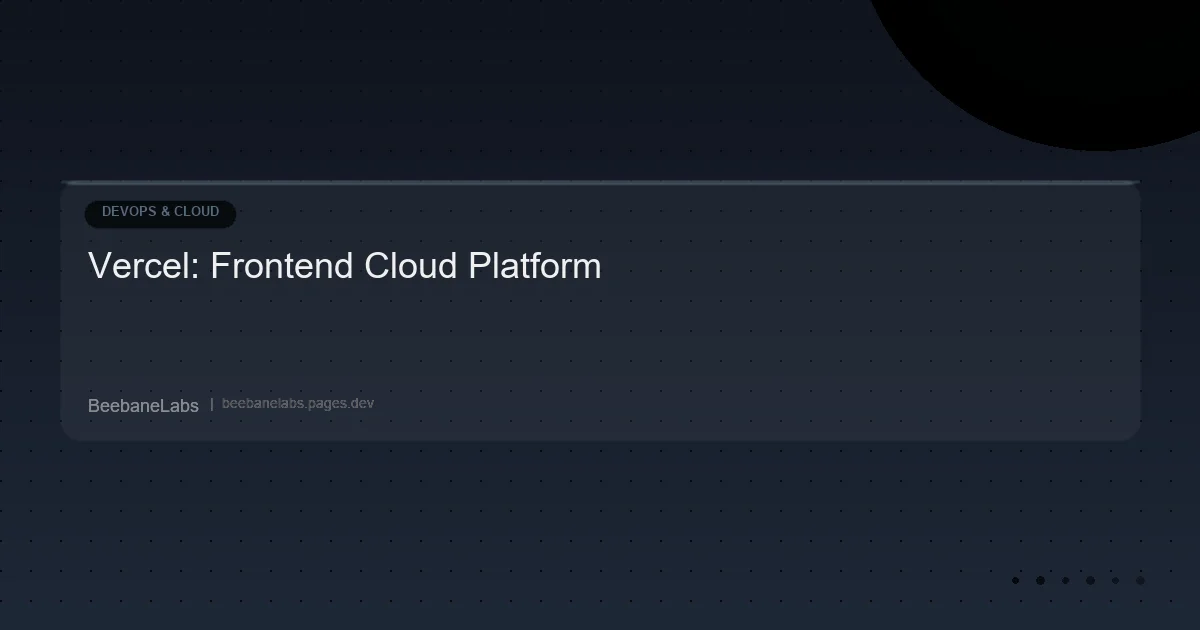 DEVOPS & CLOUD

Vercel: Frontend Cloud Platform

BeebaneLabs | beebanelabs.pages.dev