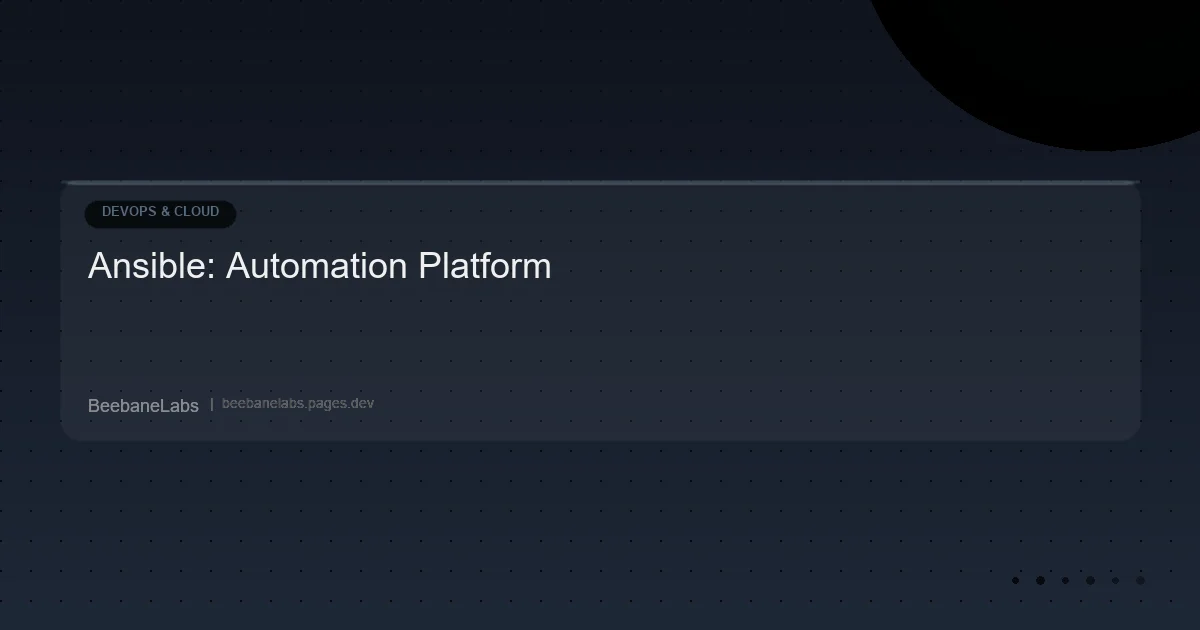 DEVOPS & CLOUD

Ansible: Automation Platform

BeebaneLabs | beebanelabs.pages.dev